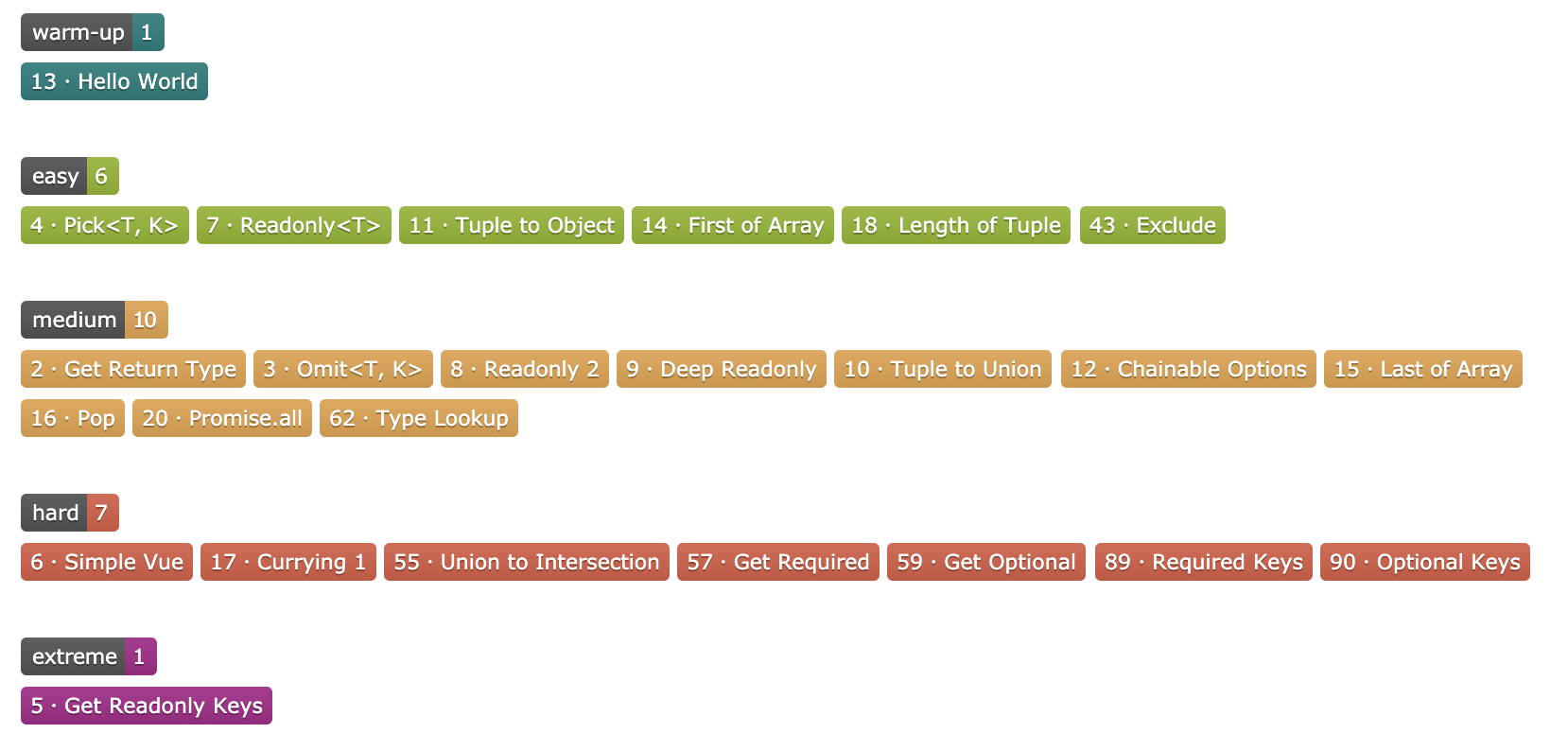 warm-up 1

13 · Hello World

easy 6

4 · Pick<T, K> 7 · Readonly<T> 11 · Tuple to Object 14 · First of Array 18 · Length of Tuple 43 · Exclude

medium 10

2 · Get Return Type 3 · Omit<T, K> 8 · Readonly 2 9 · Deep Readonly 10 · Tuple to Union 12 · Chainable Options 15 · Last of Array 16 · Pop 20 · Promise.all 62 · Type Lookup

hard 7

6 · Simple Vue 17 · Currying 1 55 · Union to Intersection 57 · Get Required 59 · Get Optional 89 · Required Keys 90 · Optional Keys

extreme 1

5 · Get Readonly Keys